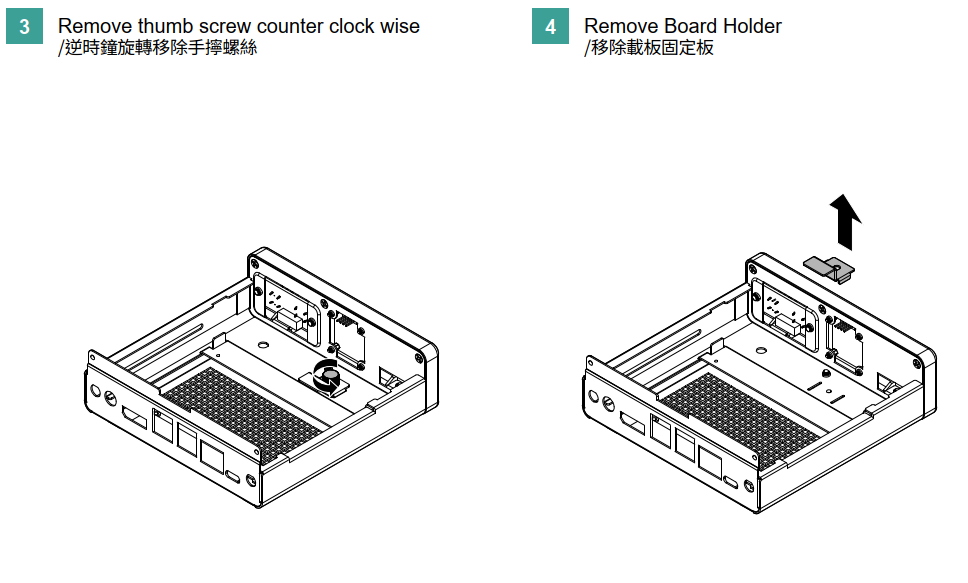 3 Remove thumb screw counter clock wise
/逆時鐘旋轉移除手擰螺絲

4 Remove Board Holder
/移除載板固定板